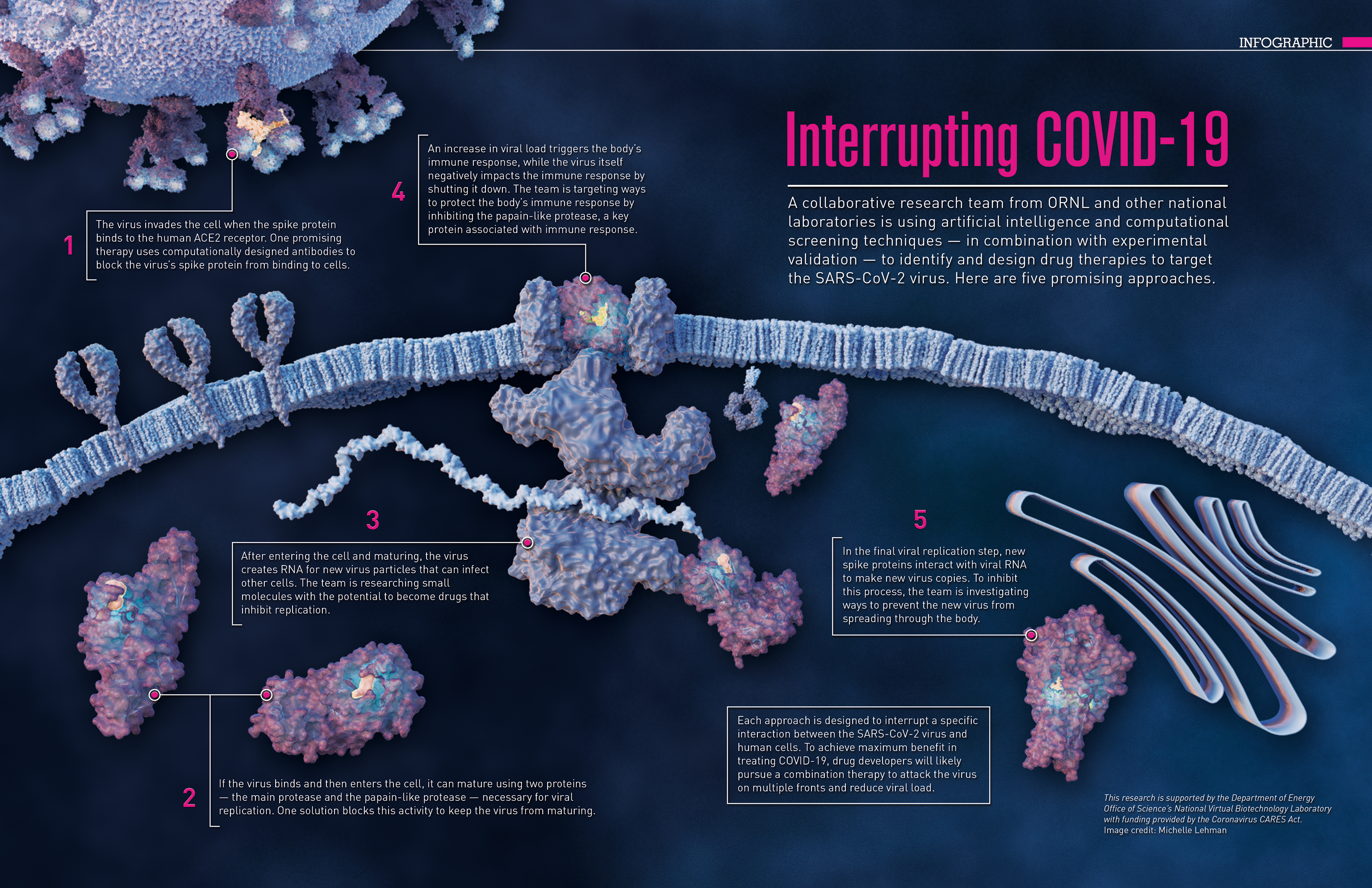 INFOGRAPHIC

Interrupting COVID-19

A collaborative research team from ORNL and other national laboratories is using artificial intelligence and computational screening techniques — in combination with experimental validation — to identify and design drug therapies to target the SARS-CoV-2 virus. Here are five promising approaches.

1
The virus invades the cell when the spike protein binds to the human ACE2 receptor. One promising therapy uses computationally designed antibodies to block the virus's spike protein from binding to cells.

2
If the virus binds and then enters the cell, it can mature using two proteins — the main protease and the papain-like protease — necessary for viral replication. One solution blocks this activity to keep the virus from maturing.

3
After entering the cell and maturing, the virus creates RNA for new virus particles that can infect other cells. The team is researching small molecules with the potential to become drugs that inhibit replication.

4
An increase in viral load triggers the body's immune response, while the virus itself negatively impacts the immune response by shutting it down. The team is targeting ways to protect the body's immune response by inhibiting the papain-like protease, a key protein associated with immune response.

5
In the final viral replication step, new spike proteins interact with viral RNA to make new virus copies. To inhibit this process, the team is investigating ways to prevent the new virus from spreading through the body.

Each approach is designed to interrupt a specific interaction between the SARS-CoV-2 virus and human cells. To achieve maximum benefit in treating COVID-19, drug developers will likely pursue a combination therapy to attack the virus on multiple fronts and reduce viral load.

This research is supported by the Department of Energy Office of Science's National Virtual Biotechnology Laboratory with funding provided by the Coronavirus CARES Act.
Image credit: Michelle Lehman