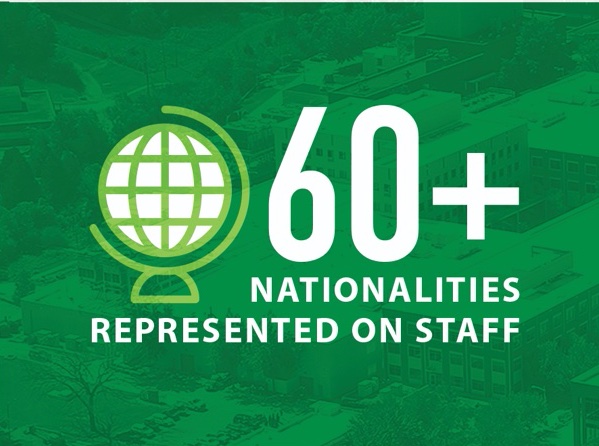 60+
NATIONALITIES
REPRESENTED ON STAFF